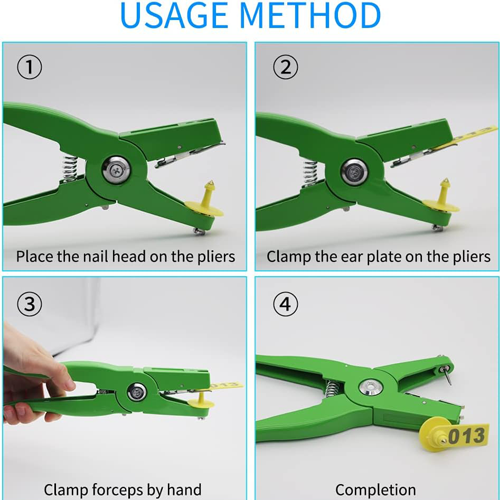 USAGE METHOD

①

Place the nail head on the pliers

②

Clamp the ear plate on the pliers

③

013

Clamp forceps by hand

④

013

Completion